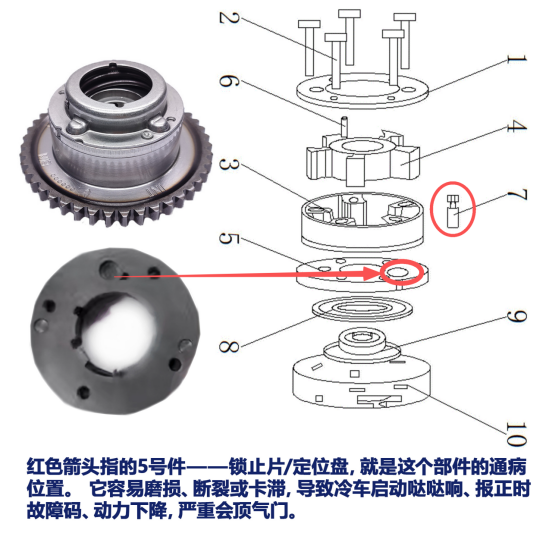 2
1
6
4
3
7
5
8
9
10

红色箭头指的5号件——锁止片/定位盘，就是这个部件的通病位置。 它容易磨损、断裂或卡滞，导致冷车启动哒哒响、报正时故障码、动力下降，严重会顶气门。