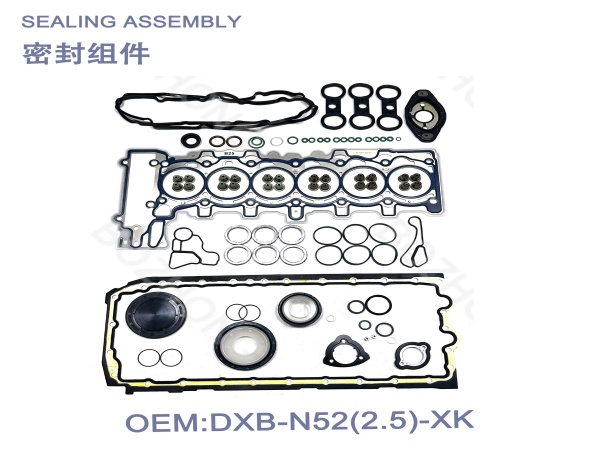 SEALING ASSEMBLY
密封组件

OEM:DXB-N52(2.5)-XK