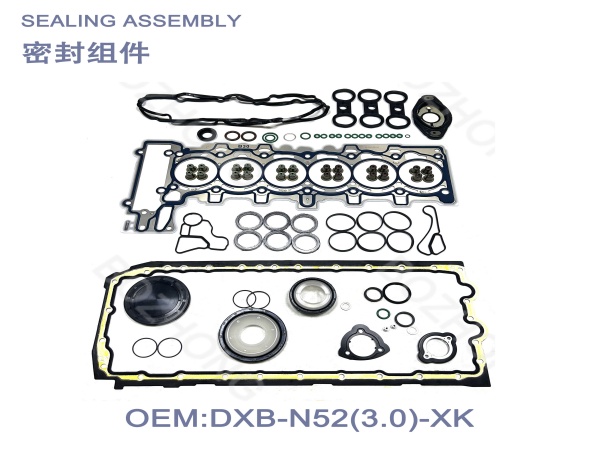 SEALING ASSEMBLY
密封组件

OEM:DXB-N52(3.0)-XK